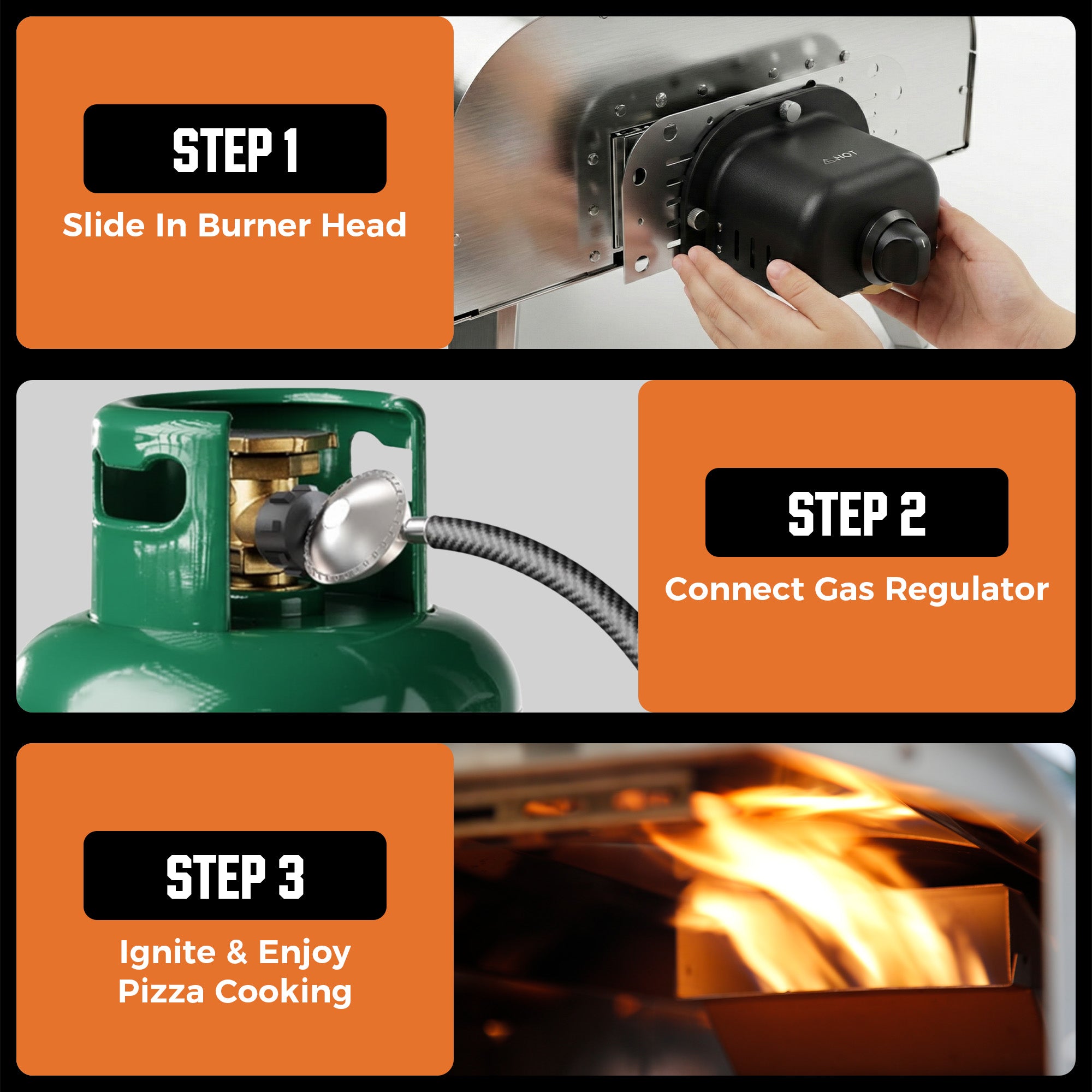 STEP 1

Slide In Burner Head

HOT

STEP 2

Connect Gas Regulator

STEP 3

Ignite & Enjoy Pizza Cooking